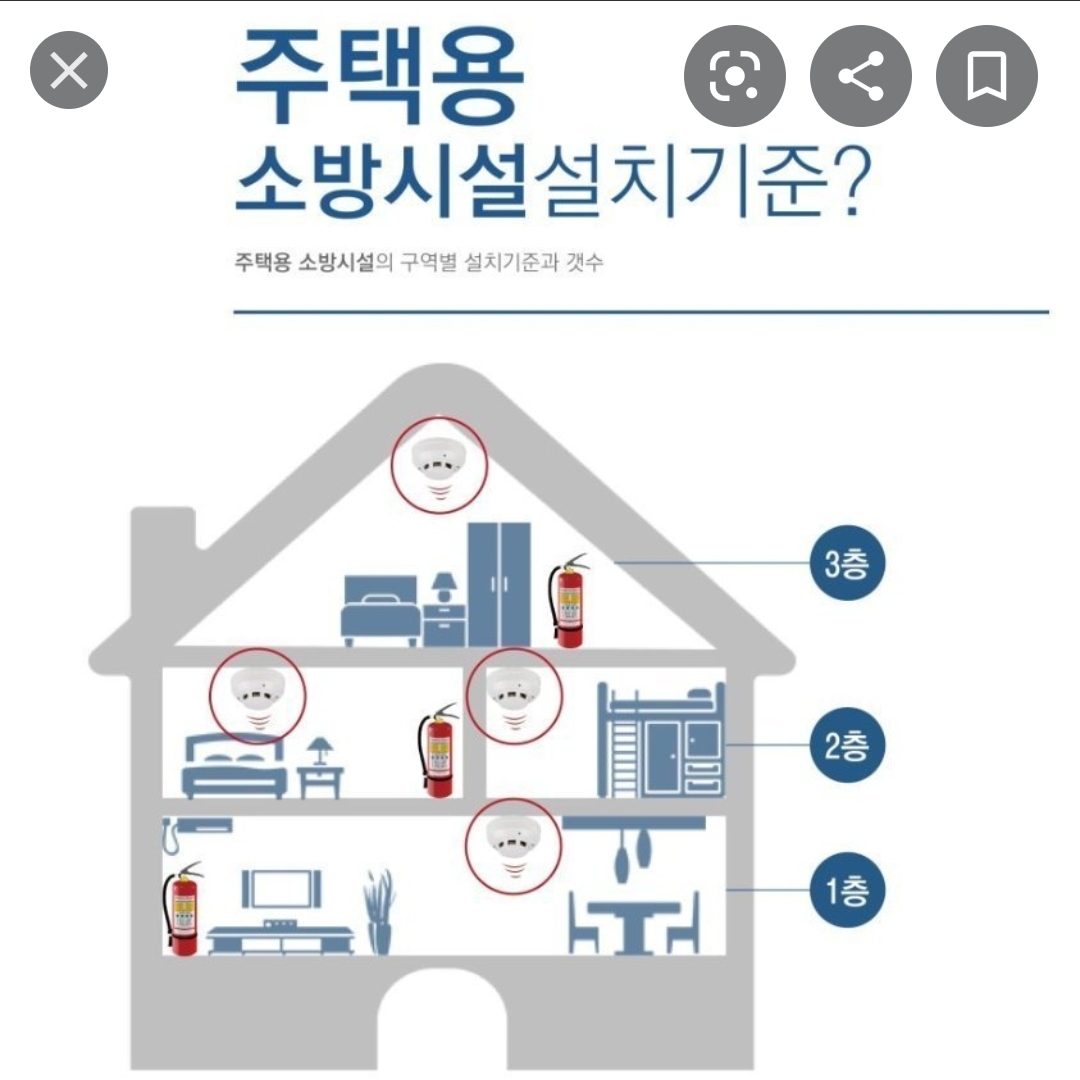 주택용
소방시설설치기준?

주택용 소방시설의 구역별 설치기준과 갯수

3층

2층

1층